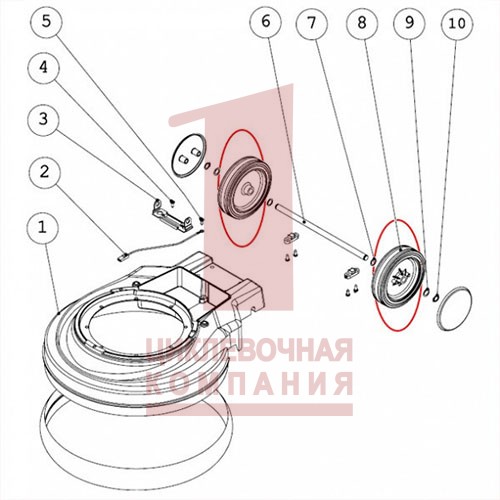 5
4
3
2
1
6
7
8
9
10
1
ЦИКЛЕВОЧНАЯ
КОМПАНИЯ